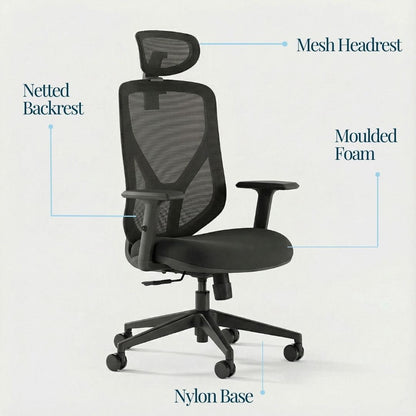 Mesh Headrest

Netted Backrest

Moulded Foam

Nylon Base